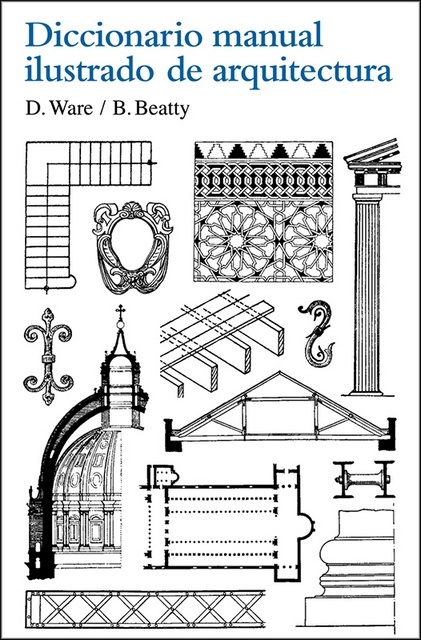 Diccionario manual ilustrado de arquitectura

D. Ware / B. Beatty